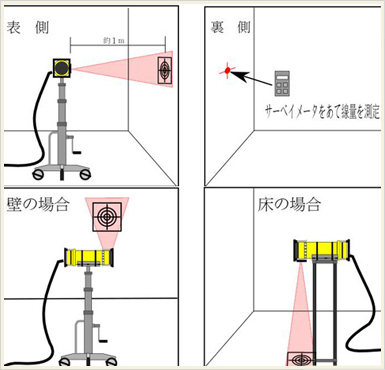 表　側

約1m

裏　側

サーベイメータをあて線量を測定

壁の場合

床の場合