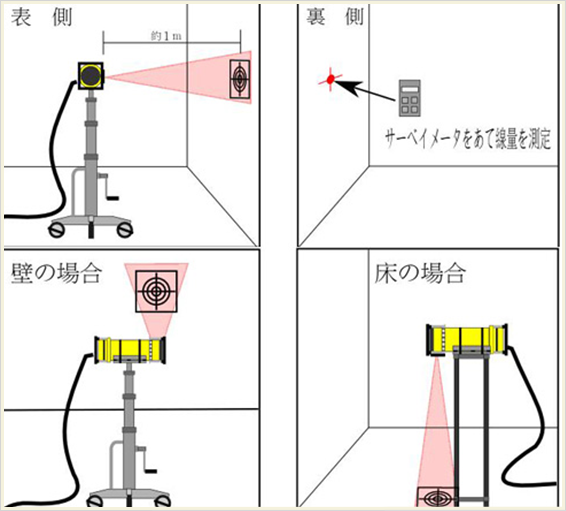 表 側

約1m

裏 側

サーベイメータをあて線量を測定

壁の場合

床の場合